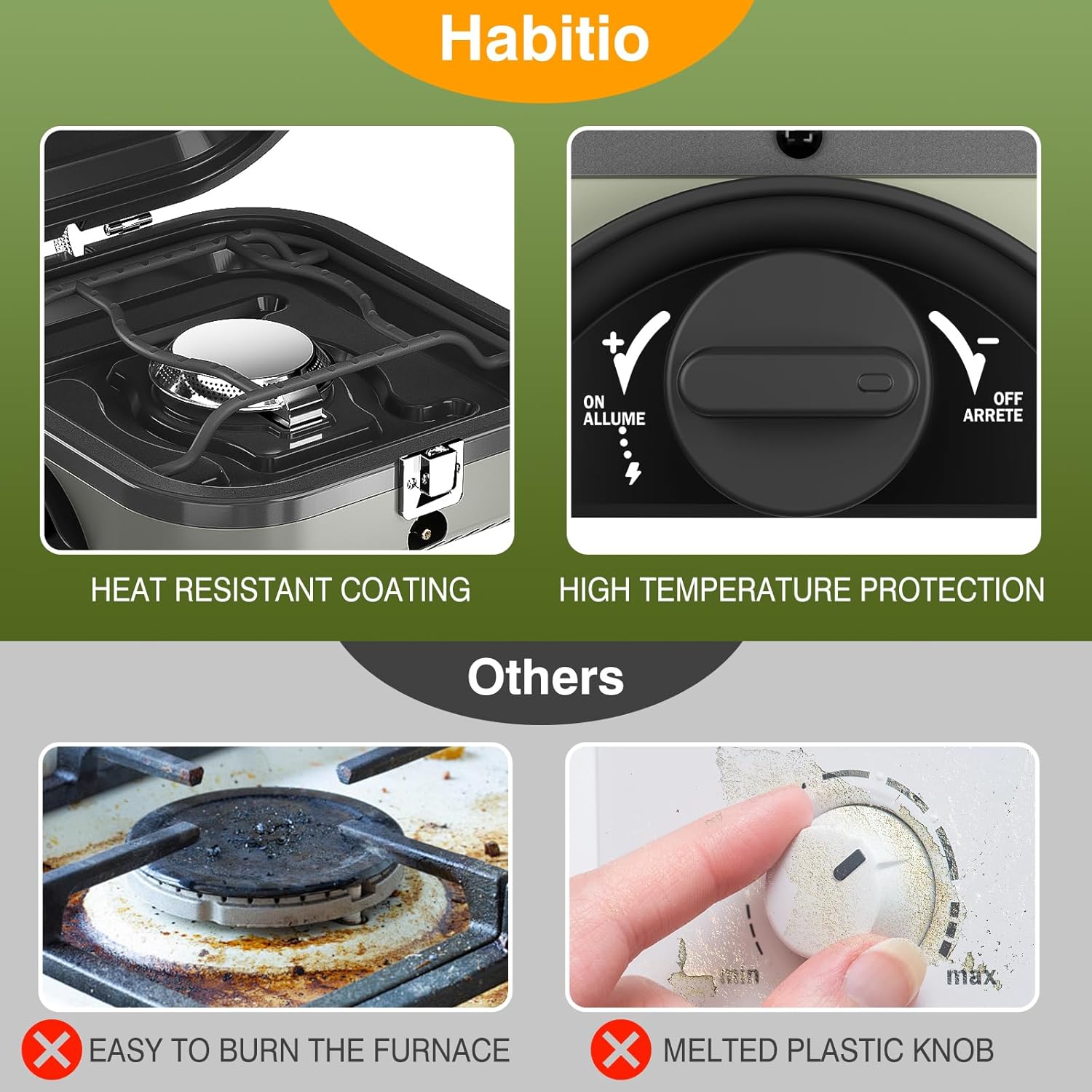 Habitio

+
ON
ALLUME

−
OFF
ARRETE

HEAT RESISTANT COATING

HIGH TEMPERATURE PROTECTION

Others

min
max

EASY TO BURN THE FURNACE

MELTED PLASTIC KNOB